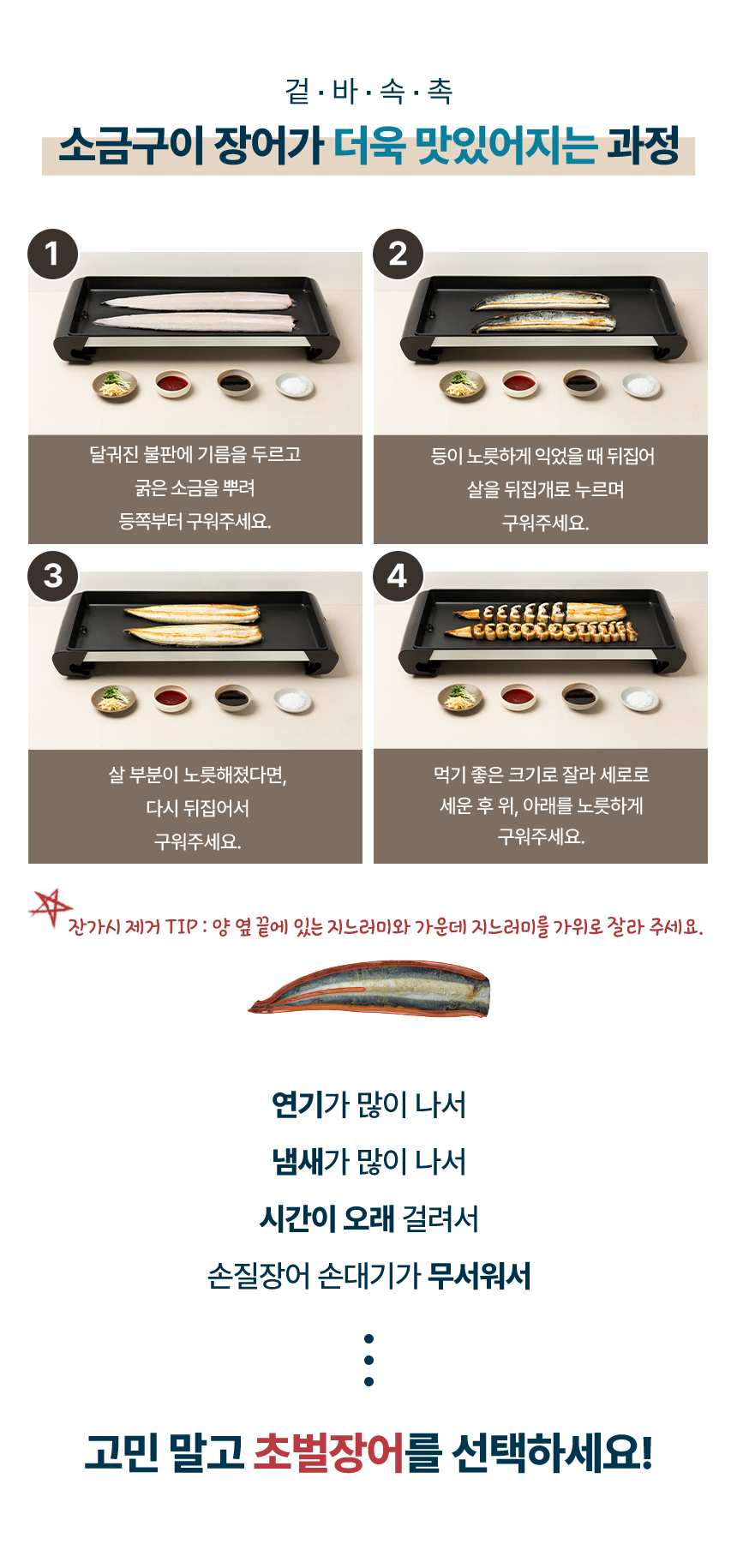 겉 · 바 · 속 · 촉

소금구이 장어가 더욱 맛있어지는 과정

1

달궈진 불판에 기름을 두르고 굵은 소금을 뿌려 등쪽부터 구워주세요.

2

등이 노릇하게 익었을 때 뒤집어 살을 뒤집개로 누르며 구워주세요.

3

살 부분이 노릇해졌다면, 다시 뒤집어서 구워주세요.

4

먹기 좋은 크기로 잘라 세로로 세운 후 위, 아래를 노릇하게 구워주세요.

잔가시 제거 TIP : 양 옆 끝에 있는 지느러미와 가운데 지느러미를 가위로 잘라 주세요.

연기가 많이 나서

냄새가 많이 나서

시간이 오래 걸려서

손질장어 손대기가 무서워서

고민 말고 초벌장어를 선택하세요!