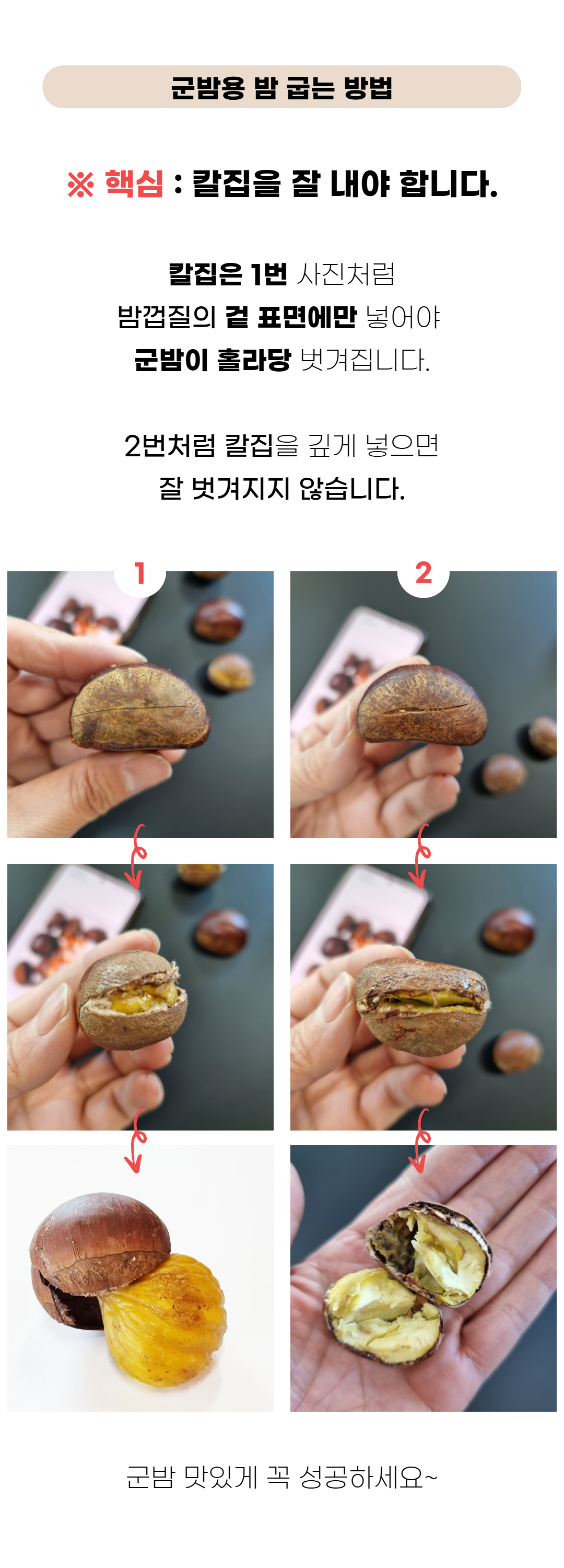 군밤용 밤 굽는 방법

※ 핵심 : 칼집을 잘 내야 합니다.

칼집은 1번 사진처럼
밤껍질의 겉 표면에만 넣어야
군밤이 홀라당 벗겨집니다.

2번처럼 칼집을 깊게 넣으면
잘 벗겨지지 않습니다.

1

2

군밤 맛있게 꼭 성공하세요~