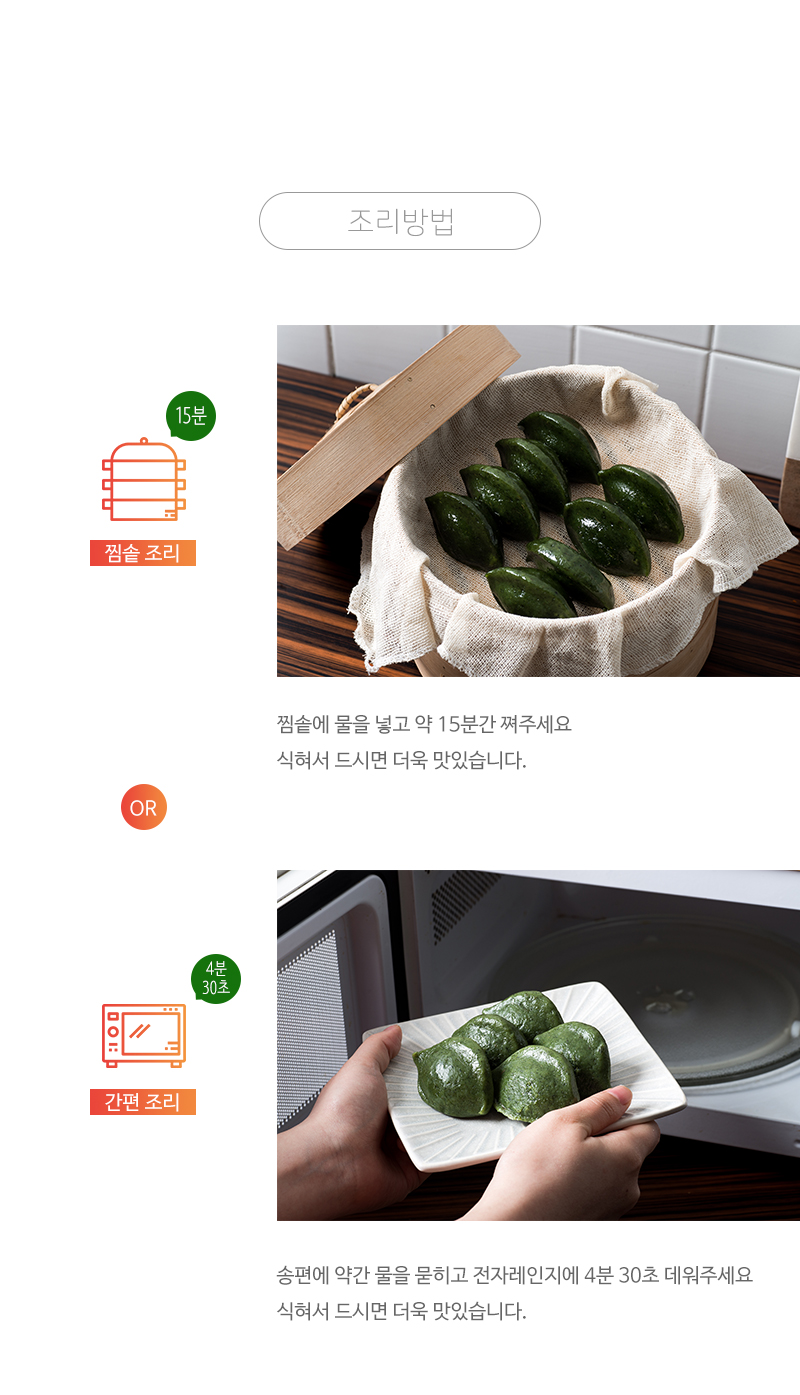 조리방법

15분

찜솥 조리

찜솥에 물을 넣고 약 15분간 쪄주세요
식혀서 드시면 더욱 맛있습니다.

OR

4분 30초

간편 조리

송편에 약간 물을 묻히고 전자레인지에 4분 30초 데워주세요
식혀서 드시면 더욱 맛있습니다.